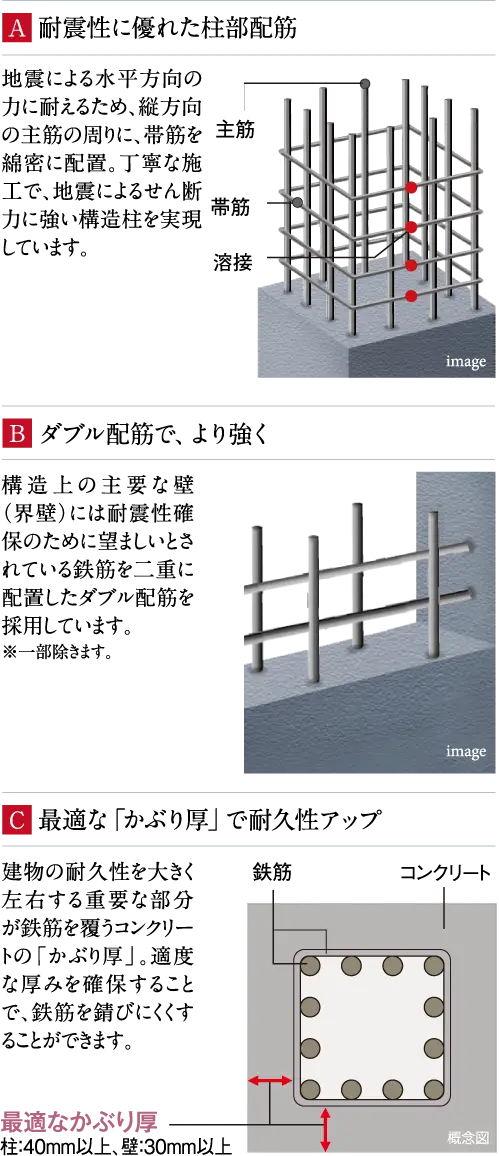 A 耐震性に優れた柱部配筋

地震による水平方向の力に耐えるため、縦方向の主筋の周りに、帯筋を綿密に配置。丁寧な施工で、地震によるせん断力に強い構造柱を実現しています。

主筋
帯筋
溶接
image

B ダブル配筋で、より強く

構造上の主要な壁（界壁）には耐震性確保のために望ましいとされている鉄筋を二重に配置したダブル配筋を採用しています。
※一部除きます。

image

C 最適な「かぶり厚」で耐久性アップ

建物の耐久性を大きく左右する重要な部分が鉄筋を覆うコンクリートの「かぶり厚」。適度な厚みを確保することで、鉄筋を錆びにくくすることができます。

鉄筋
コンクリート
最適なかぶり厚
柱:40mm以上、壁:30mm以上
概念図